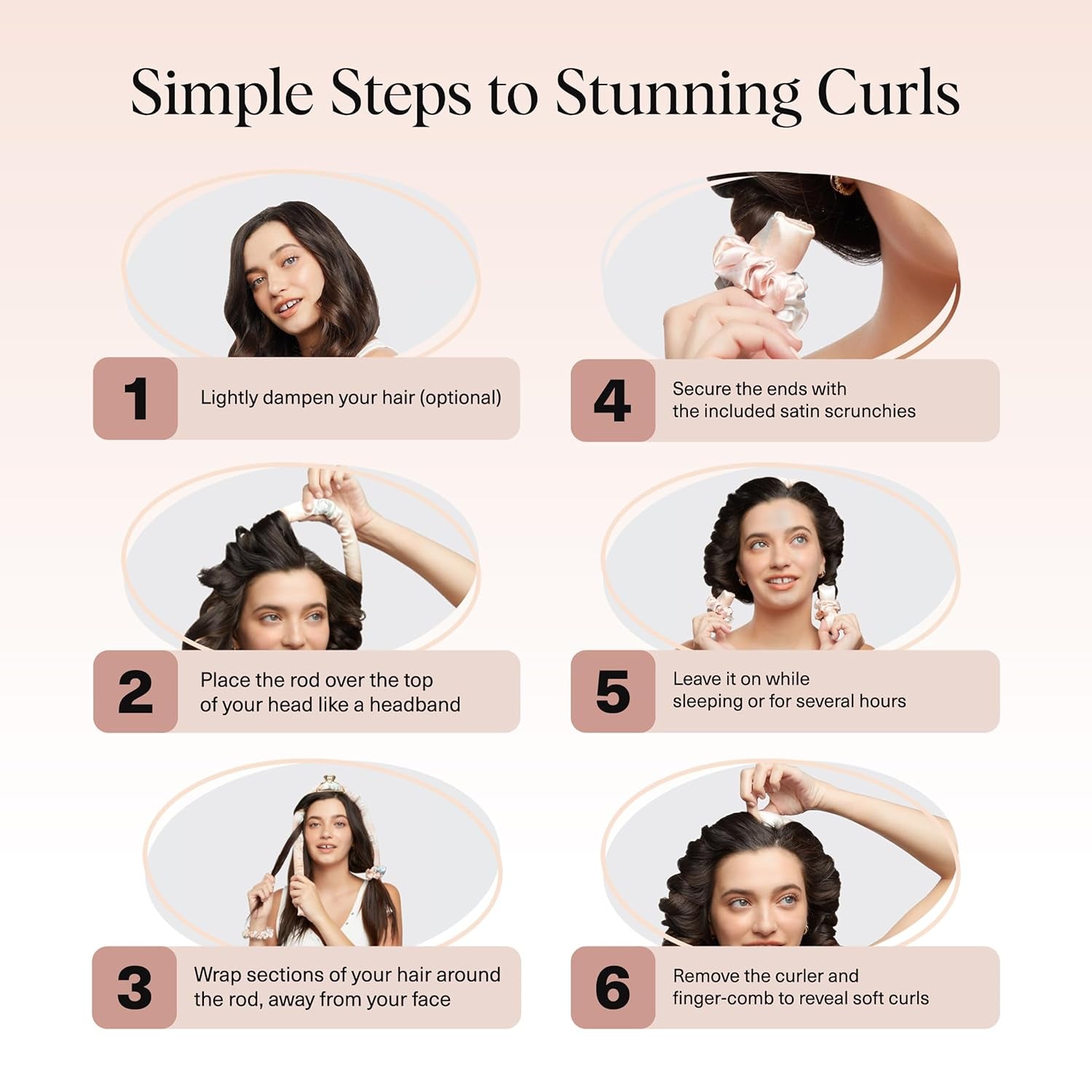 Simple Steps to Stunning Curls

1 Lightly dampen your hair (optional)

2 Place the rod over the top of your head like a headband

3 Wrap sections of your hair around the rod, away from your face

4 Secure the ends with the included satin scrunchies

5 Leave it on while sleeping or for several hours

6 Remove the curler and finger-comb to reveal soft curls